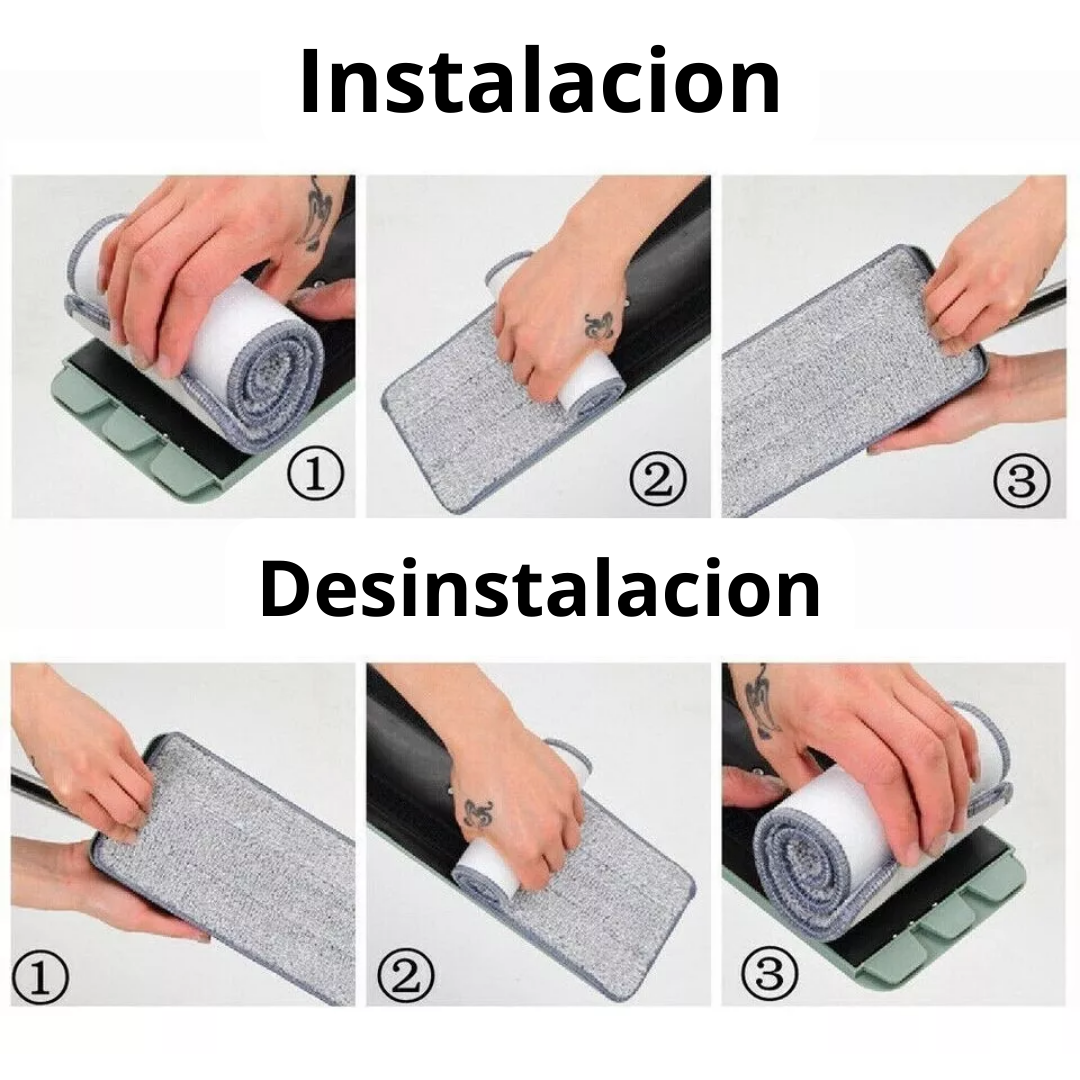 Instalacion

①

②

③

Desinstalacion

①

②

③